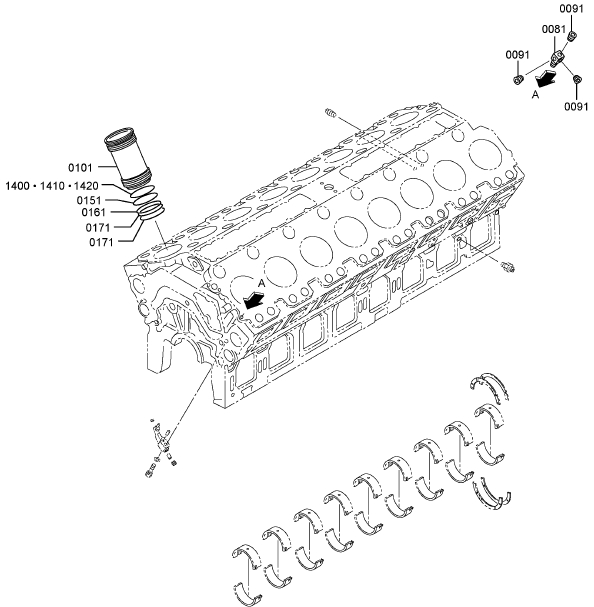 0091
0081
0091
A
0091
0101
1400 • 1410 • 1420
0151
0161
0171
0171
A