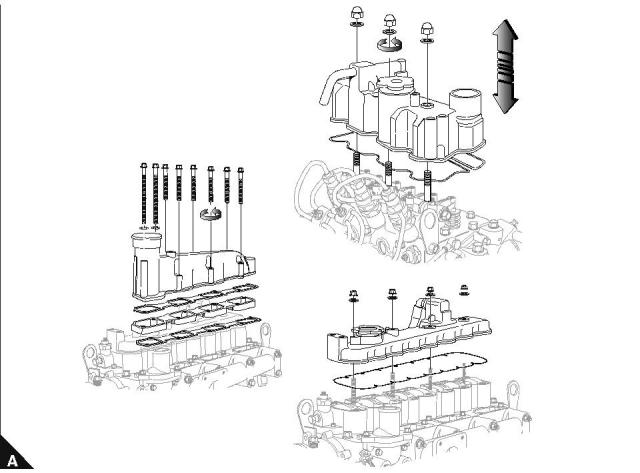 A