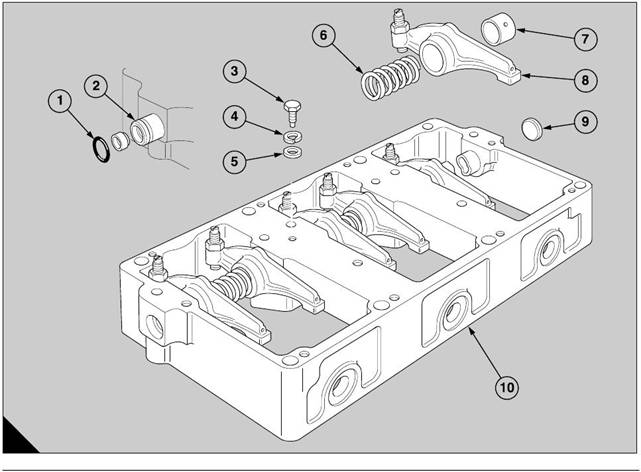 1
2
3
4
5
6
7
8
9
10