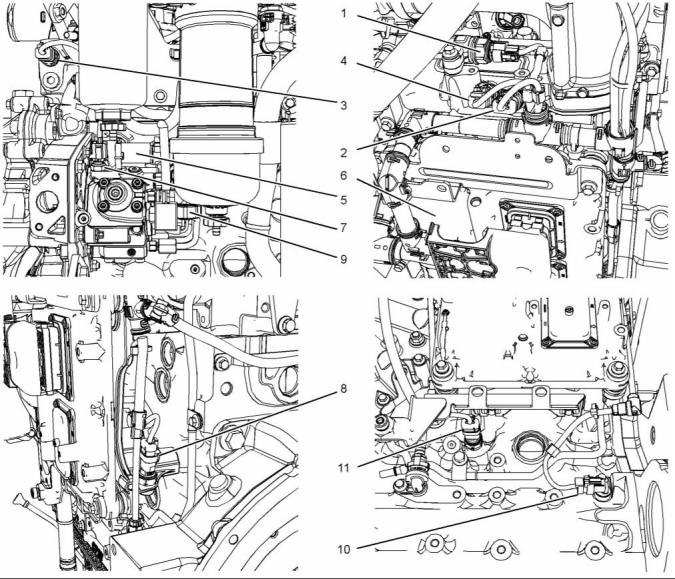 3
5
7
9
1
4
2
6
8
11
10