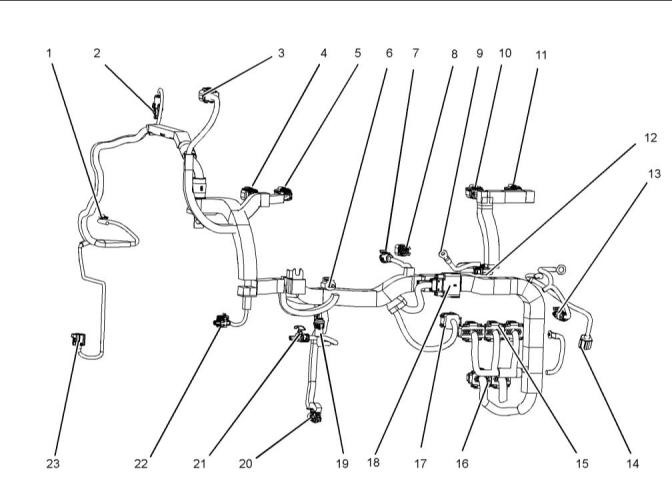 1 2 3 4 5 6 7 8 9 10 11

12

13

23 22 21 20 19 18 17 16 15 14